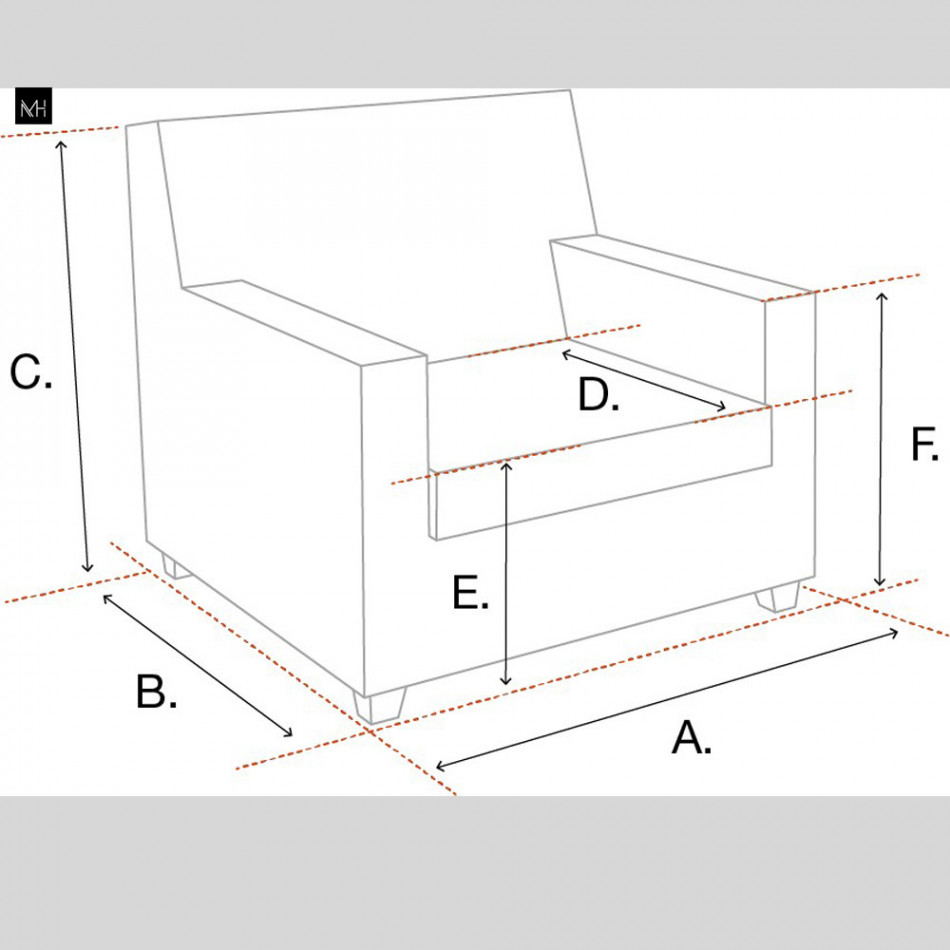 MH

C.

D.

F.

E.

B.

A.